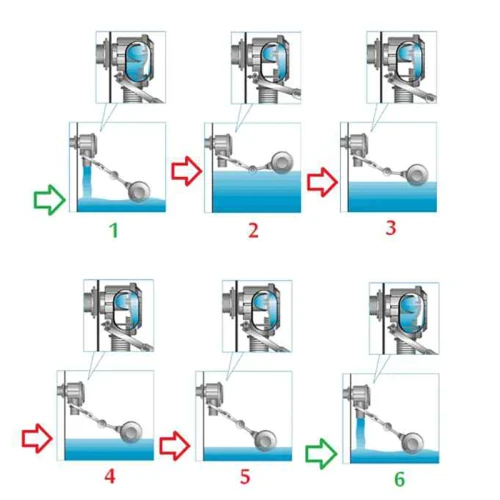 1

2

3

4

5

6